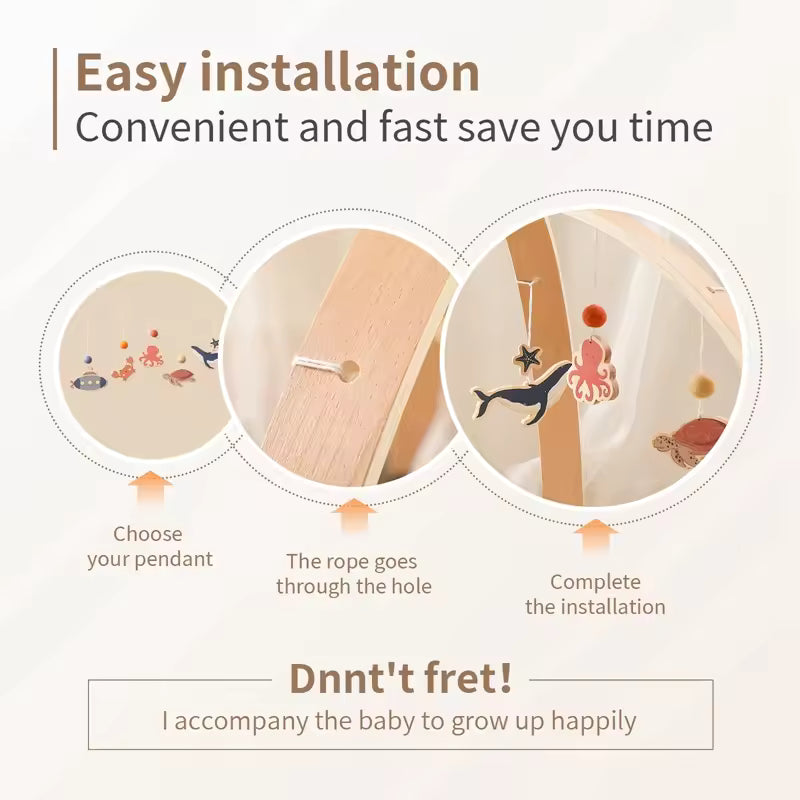 Easy installation
Convenient and fast save you time

Choose your pendant

The rope goes through the hole

Complete the installation

Dnnt't fret!
I accompany the baby to grow up happily